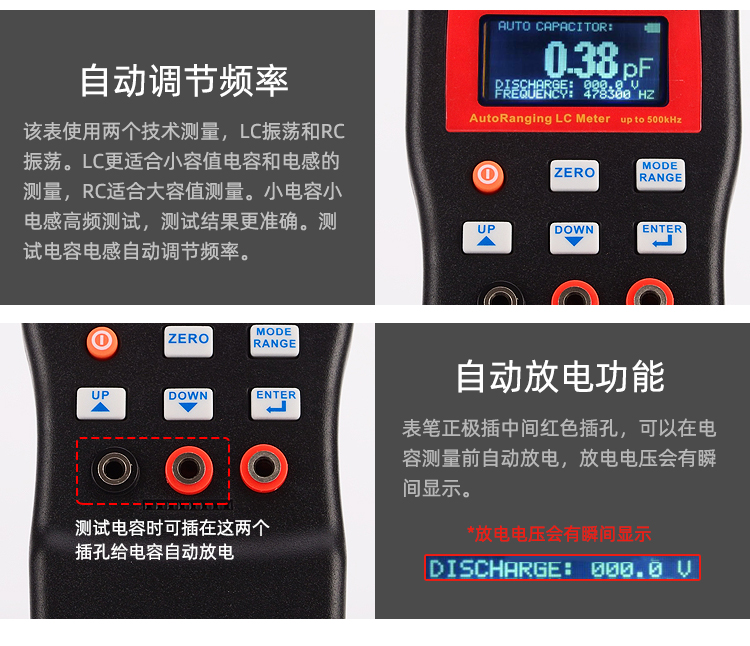 自动调节频率

该表使用两个技术测量，LC振荡和RC振荡。LC更适合小容值电容和电感的测量，RC适合大容值测量。小电容小电感高频测试，测试结果更准确。测试电容电感自动调节频率。

AUTO CAPACITOR:
0.38 pF
DISCHARGE: 000.0 V
FREQUENCY: 478300 HZ
AutoRanging LC Meter up to 500kHz

ZERO
MODE RANGE
UP
DOWN
ENTER

ZERO
MODE RANGE
UP
DOWN
ENTER

测试电容时可插在这两个插孔给电容自动放电

自动放电功能

表笔正极插中间红色插孔，可以在电容测量前自动放电，放电电压会有瞬间显示。

*放电电压会有瞬间显示

DISCHARGE: 000.0 V